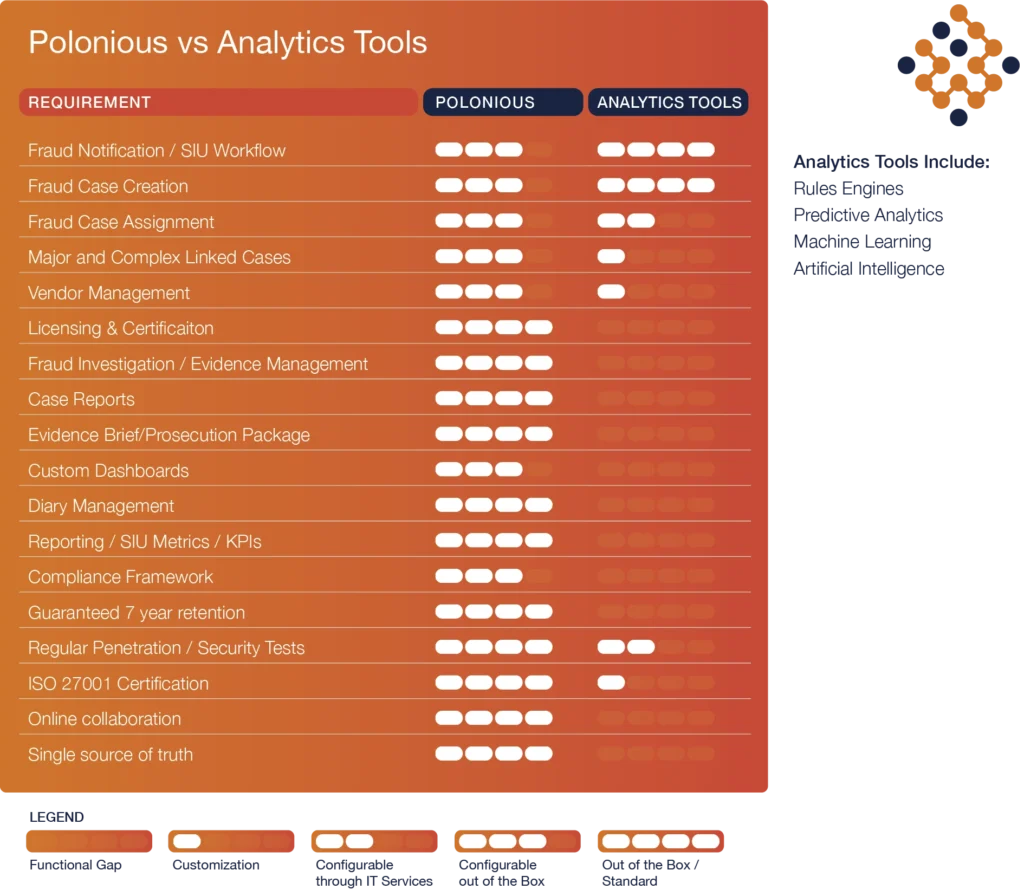 Polonious vs Analytics Tools

| REQUIREMENT | POLONIOUS | ANALYTICS TOOLS |
|---|---|---|
| Fraud Notification / SIU Workflow | | |
| Fraud Case Creation | | |
| Fraud Case Assignment | | |
| Major and Complex Linked Cases | | |
| Vendor Management | | |
| Licensing & Certificaiton | | |
| Fraud Investigation / Evidence Management | | |
| Case Reports | | |
| Evidence Brief/Prosecution Package | | |
| Custom Dashboards | | |
| Diary Management | | |
| Reporting / SIU Metrics / KPIs | | |
| Compliance Framework | | |
| Guaranteed 7 year retention | | |
| Regular Penetration / Security Tests | | |
| ISO 27001 Certification | | |
| Online collaboration | | |
| Single source of truth | | |

Analytics Tools Include:
Rules Engines
Predictive Analytics
Machine Learning
Artificial Intelligence

LEGEND
Functional Gap
Customization
Configurable through IT Services
Configurable out of the Box
Out of the Box / Standard