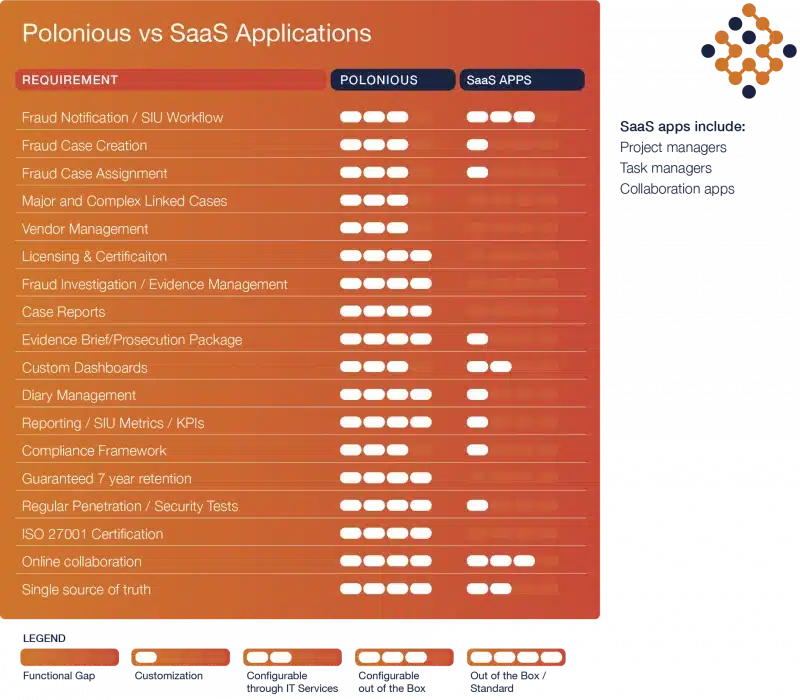 Polonious vs SaaS Applications

| REQUIREMENT | POLONIOUS | SaaS APPS |
|---|---|---|
| Fraud Notification / SIU Workflow | | |
| Fraud Case Creation | | |
| Fraud Case Assignment | | |
| Major and Complex Linked Cases | | |
| Vendor Management | | |
| Licensing & Certificaiton | | |
| Fraud Investigation / Evidence Management | | |
| Case Reports | | |
| Evidence Brief/Prosecution Package | | |
| Custom Dashboards | | |
| Diary Management | | |
| Reporting / SIU Metrics / KPIs | | |
| Compliance Framework | | |
| Guaranteed 7 year retention | | |
| Regular Penetration / Security Tests | | |
| ISO 27001 Certification | | |
| Online collaboration | | |
| Single source of truth | | |

SaaS apps include:
Project managers
Task managers
Collaboration apps

LEGEND
Functional Gap
Customization
Configurable through IT Services
Configurable out of the Box
Out of the Box / Standard